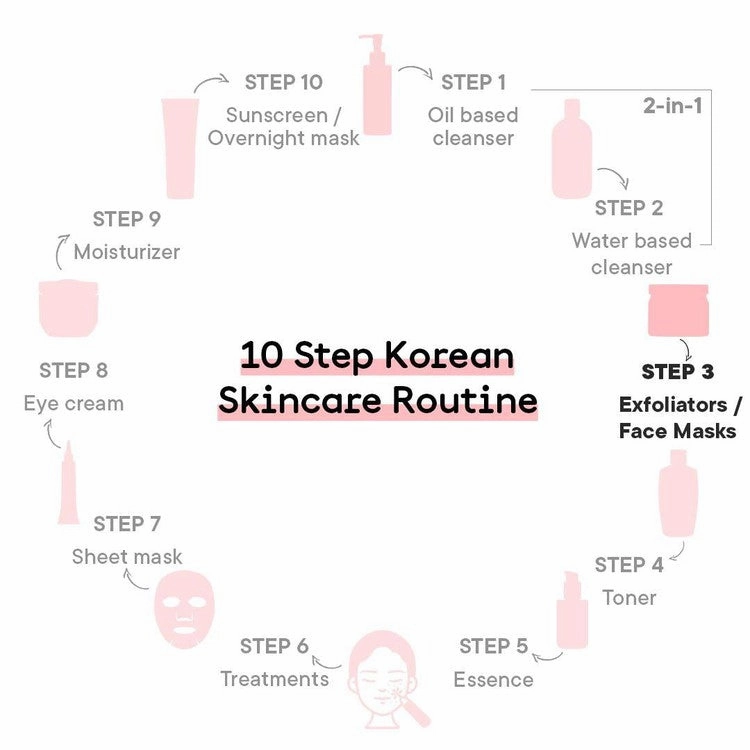 10 Step Korean Skincare Routine

STEP 1
Oil based cleanser

2-in-1

STEP 2
Water based cleanser

STEP 3
Exfoliators / Face Masks

STEP 4
Toner

STEP 5
Essence

STEP 6
Treatments

STEP 7
Sheet mask

STEP 8
Eye cream

STEP 9
Moisturizer

STEP 10
Sunscreen / Overnight mask