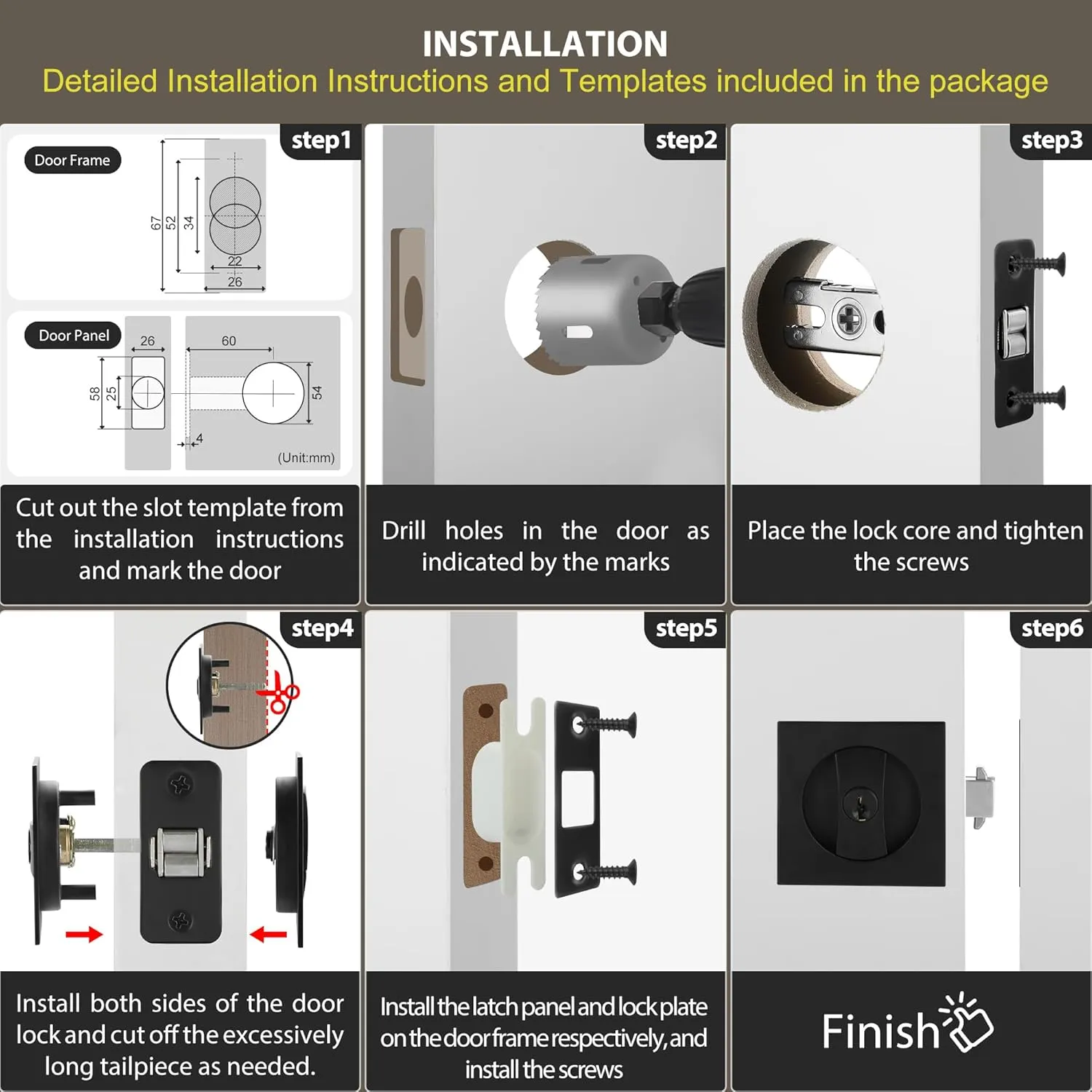 INSTALLATION
Detailed Installation Instructions and Templates included in the package

step1

Door Frame

67
52
34
22
26

Door Panel

26
60
58
25
54
4
(Unit:mm)

Cut out the slot template from the installation instructions and mark the door

step2

Drill holes in the door as indicated by the marks

step3

Place the lock core and tighten the screws

step4

Install both sides of the door lock and cut off the excessively long tailpiece as needed.

step5

Install the latch panel and lock plate on the door frame respectively, and install the screws

step6

Finish